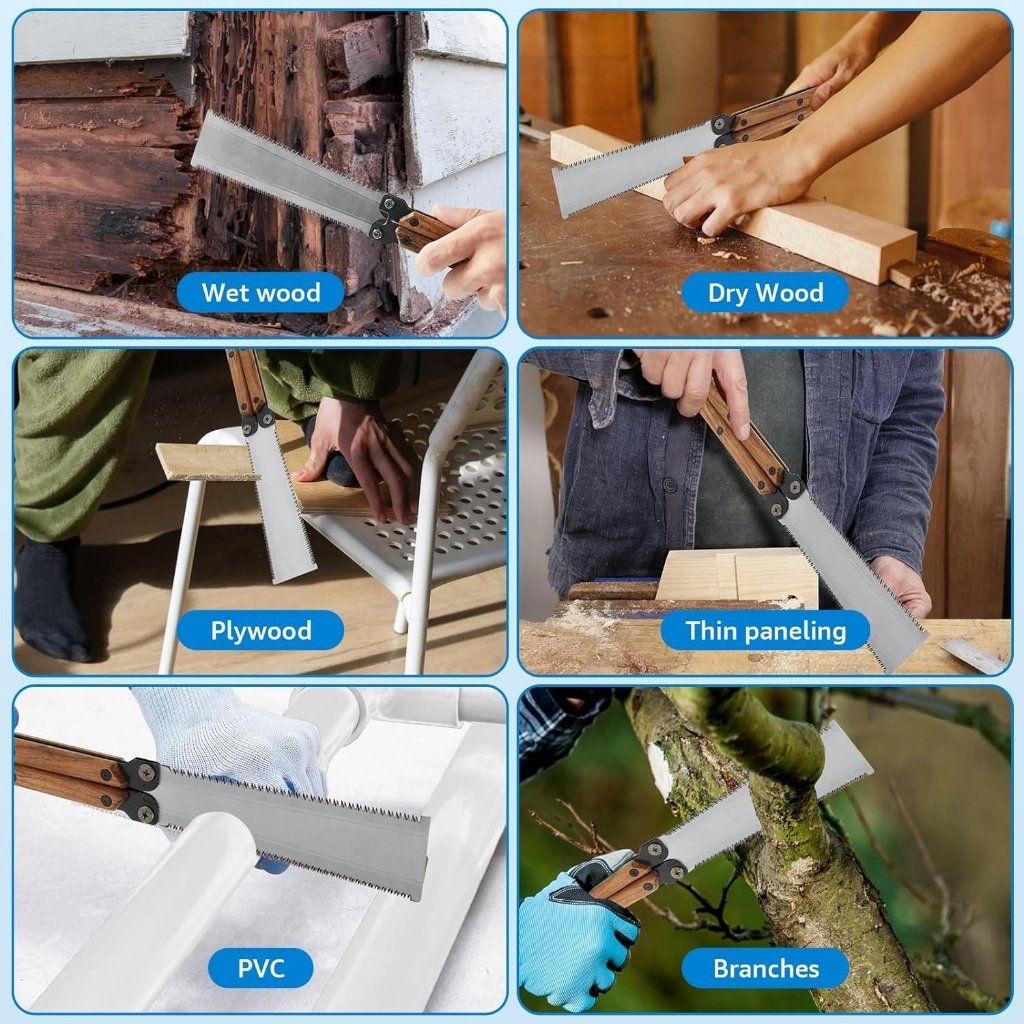 Wet wood

Dry Wood

Plywood

Thin paneling

PVC

Branches